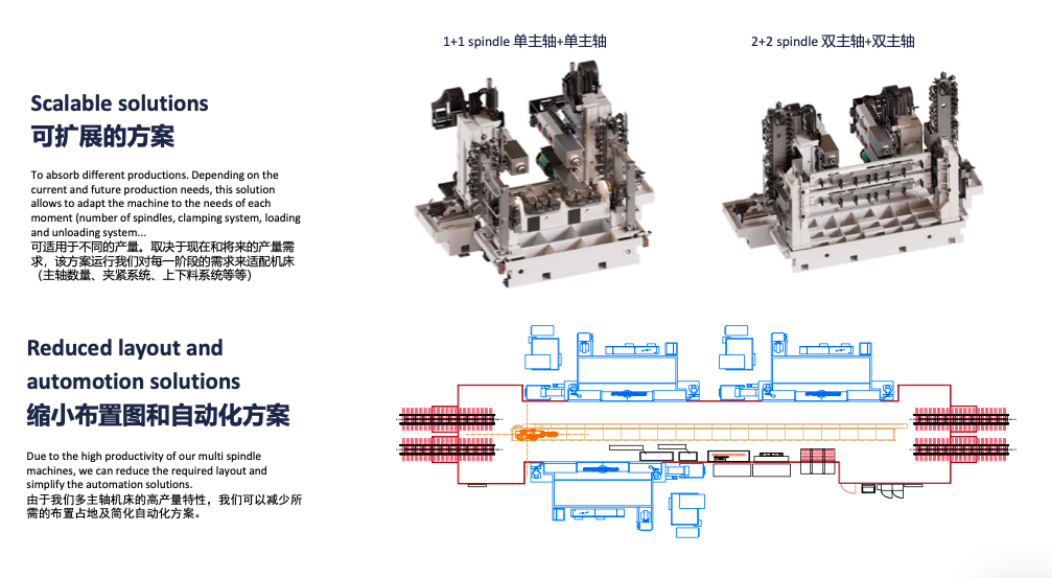 1+1 spindle 单主轴+单主轴

2+2 spindle 双主轴+双主轴

Scalable solutions
可扩展的方案

To absorb different productions. Depending on the current and future production needs, this solution allows to adapt the machine to the needs of each moment (number of spindles, clamping system, loading and unloading system...
可适用于不同的产量。取决于现在和将来的产量需求，该方案运行我们对每一阶段的需求来适配机床（主轴数量、夹紧系统、上下料系统等等）

Reduced layout and automotion solutions
缩小布置图和自动化方案

Due to the high productivity of our multi spindle machines, we can reduce the required layout and simplify the automation solutions.
由于我们多主轴机床的高产量特性，我们可以减少所需的布置占地及简化自动化方案。